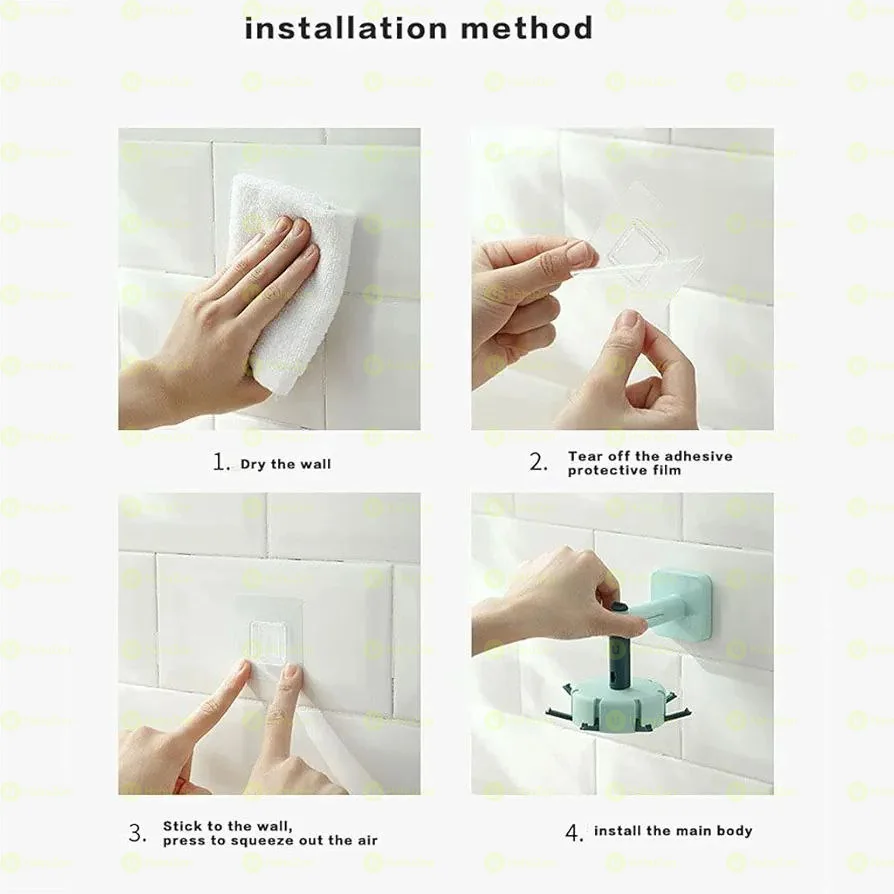 installation method

1. Dry the wall

2. Tear off the adhesive protective film

3. Stick to the wall, press to squeeze out the air

4. install the main body