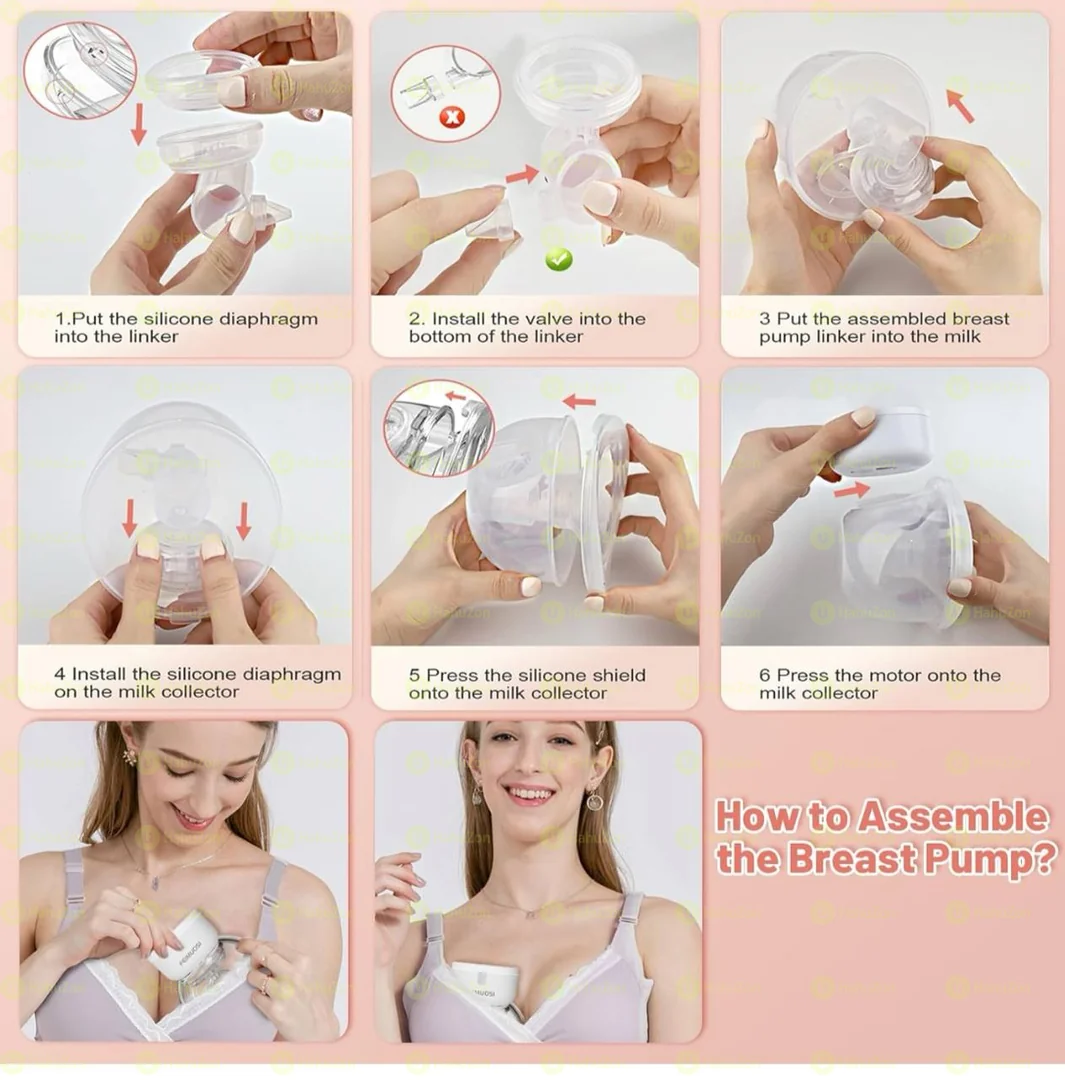 1.Put the silicone diaphragm into the linker

2. Install the valve into the bottom of the linker

3 Put the assembled breast pump linker into the milk

4 Install the silicone diaphragm on the milk collector

5 Press the silicone shield onto the milk collector

6 Press the motor onto the milk collector

How to Assemble the Breast Pump?