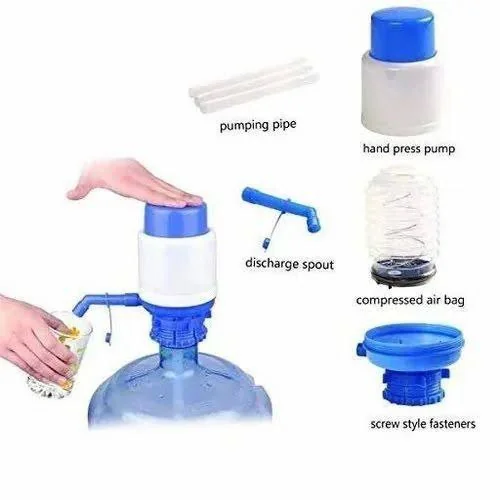 pumping pipe

hand press pump

discharge spout

compressed air bag

screw style fasteners