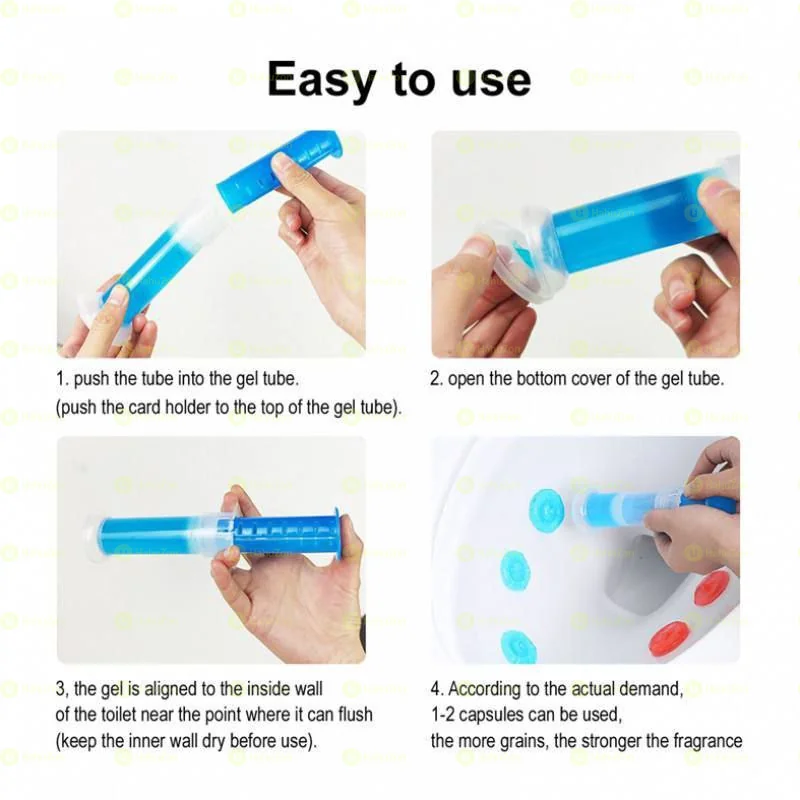 Easy to use

1. push the tube into the gel tube.
(push the card holder to the top of the gel tube).

2. open the bottom cover of the gel tube.

3, the gel is aligned to the inside wall of the toilet near the point where it can flush (keep the inner wall dry before use).

4. According to the actual demand, 1-2 capsules can be used, the more grains, the stronger the fragrance